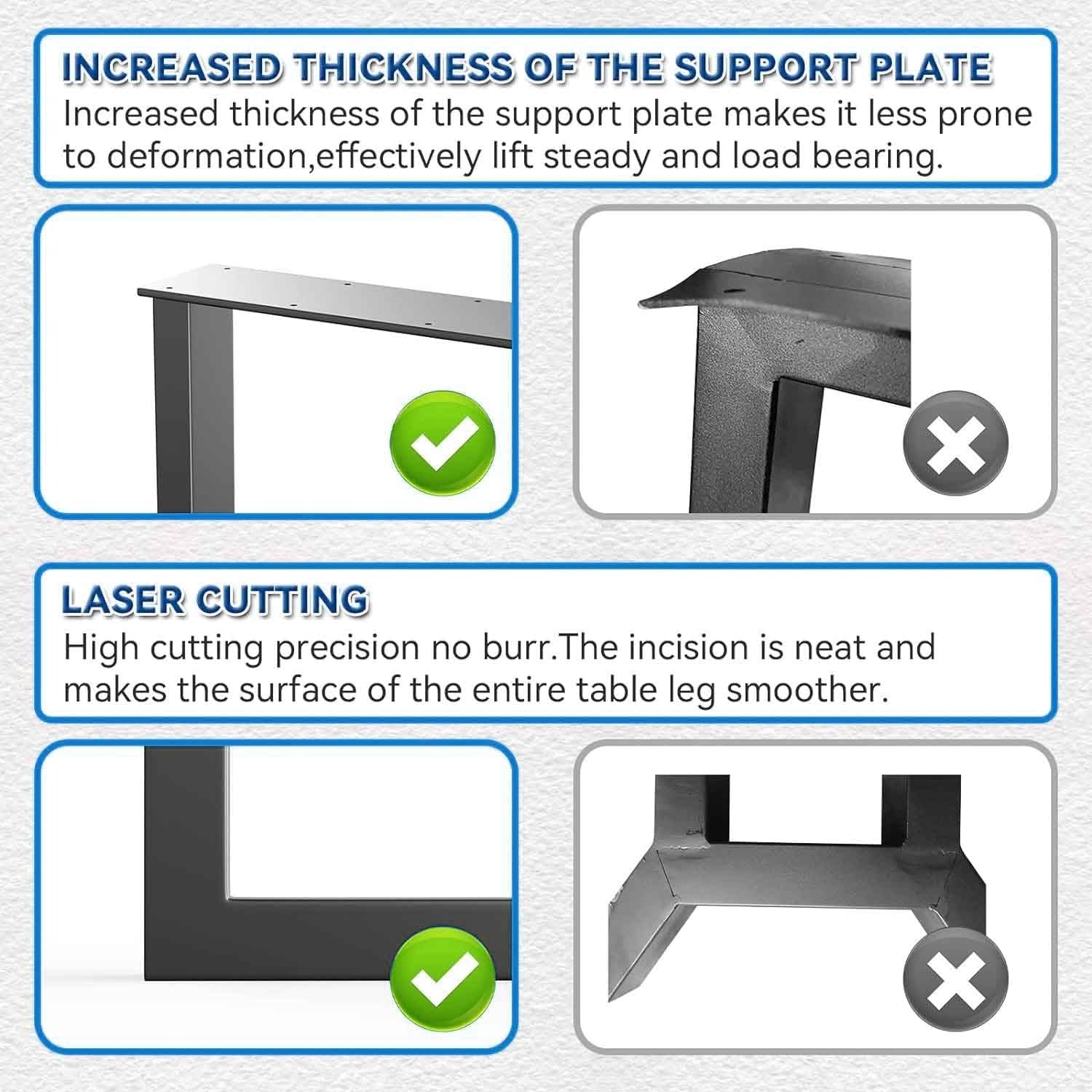 INCREASED THICKNESS OF THE SUPPORT PLATE
Increased thickness of the support plate makes it less prone to deformation,effectively lift steady and load bearing.

LASER CUTTING
High cutting precision no burr.The incision is neat and makes the surface of the entire table leg smoother.